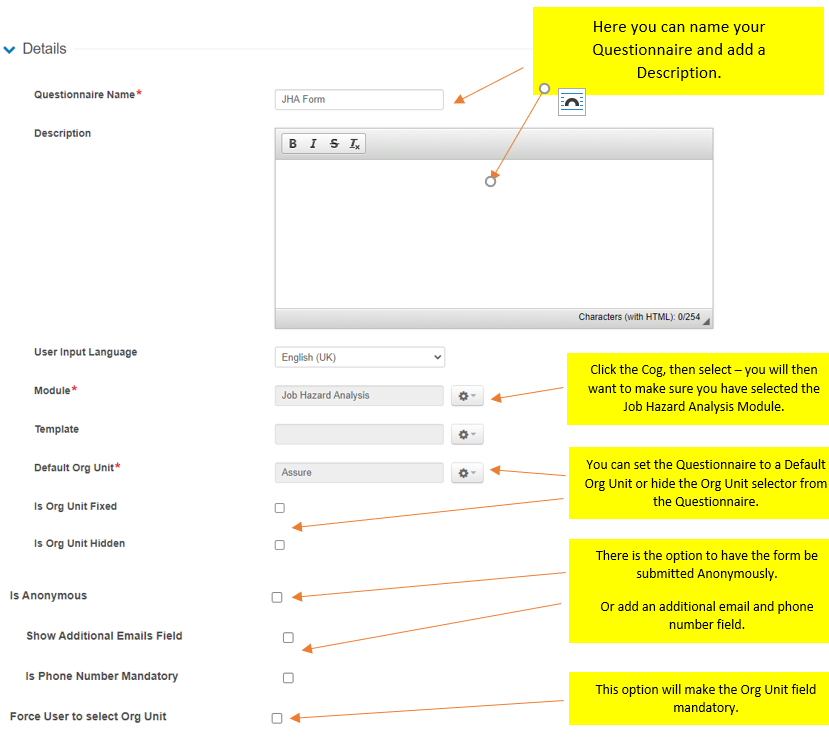 Details

Here you can name your Questionnaire and add a Description.

Questionnaire Name*

JHA Form

Description

B I S $I_x$

Characters (with HTML): 0/254

User Input Language

English (UK)

Module*

Job Hazard Analysis

Click the Cog, then select – you will then want to make sure you have selected the Job Hazard Analysis Module.

Template

Default Org Unit*

Assure

You can set the Questionnaire to a Default Org Unit or hide the Org Unit selector from the Questionnaire.

Is Org Unit Fixed

Is Org Unit Hidden

Is Anonymous

There is the option to have the form be submitted Anonymously.

Or add an additional email and phone number field.

Show Additional Emails Field

Is Phone Number Mandatory

Force User to select Org Unit

This option will make the Org Unit field mandatory.